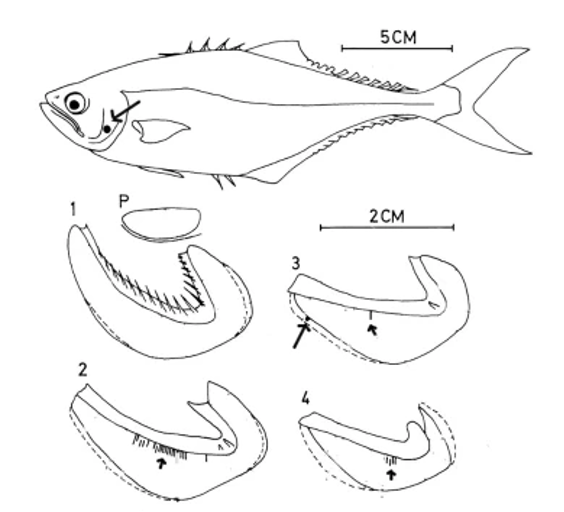 5CM

1
P

2CM

3

2

4